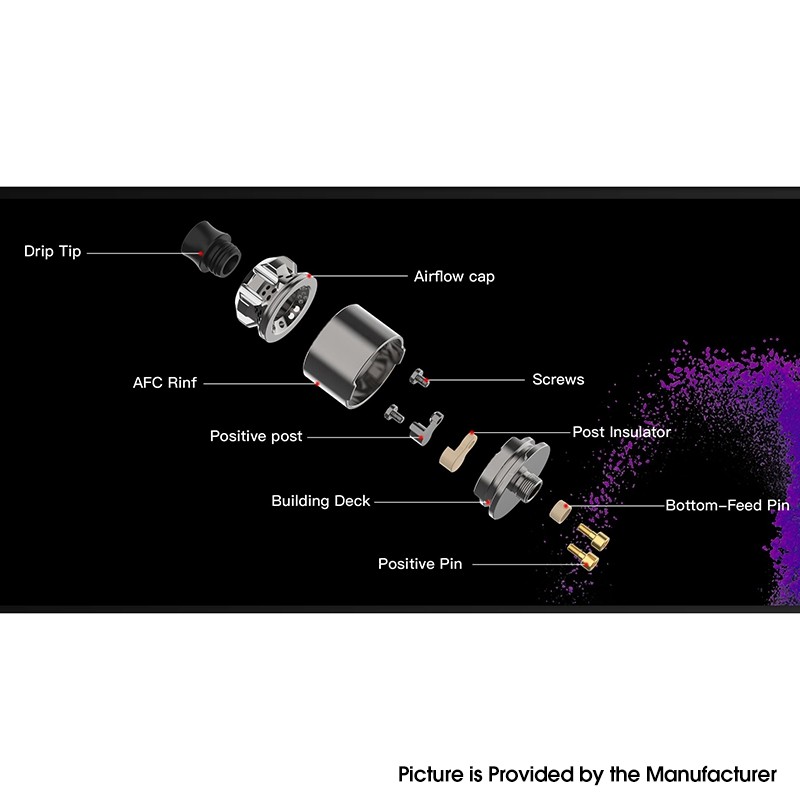 Drip Tip
Airflow cap
AFC Rinf
Screws
Positive post
Post Insulator
Building Deck
Bottom-Feed Pin
Positive Pin

Picture is Provided by the Manufacturer