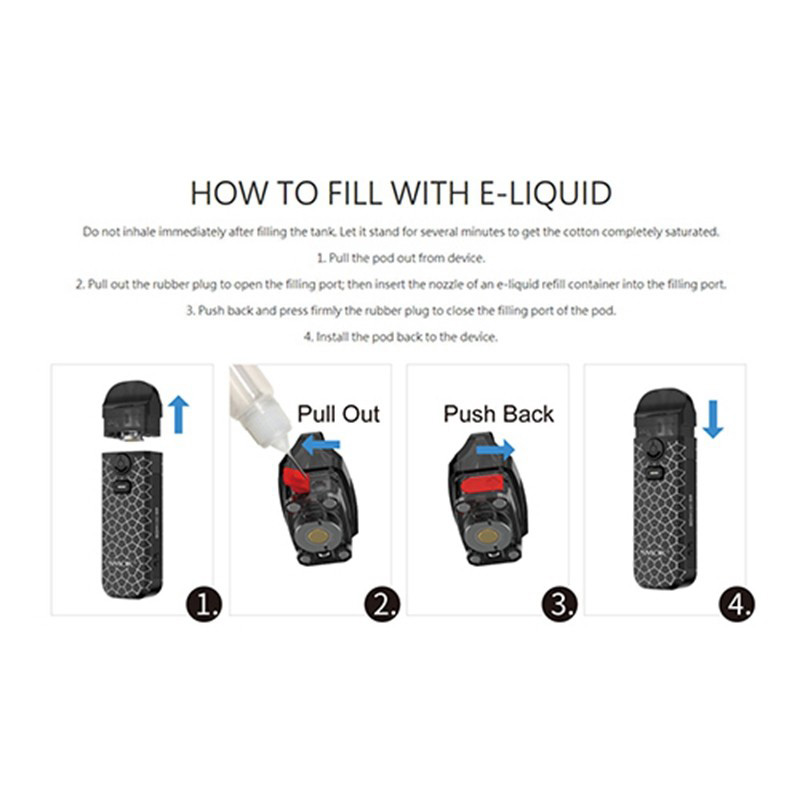 HOW TO FILL WITH E-LIQUID

Do not inhale immediately after filling the tank. Let it stand for several minutes to get the cotton completely saturated.

1. Pull the pod out from device.

2. Pull out the rubber plug to open the filling port; then insert the nozzle of an e-liquid refill container into the filling port.

3. Push back and press firmly the rubber plug to close the filling port of the pod.

4. Install the pod back to the device.

1.

Pull Out

2.

Push Back

3.

4.